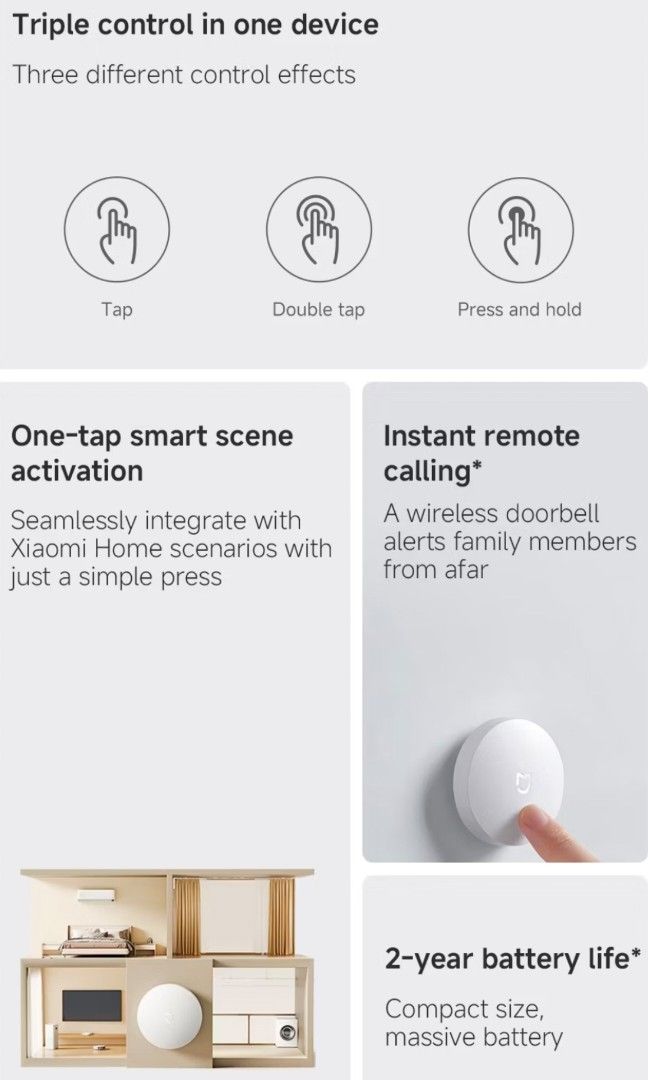 Triple control in one device

Three different control effects

Tap

Double tap

Press and hold

One-tap smart scene activation

Seamlessly integrate with Xiaomi Home scenarios with just a simple press

Instant remote calling*

A wireless doorbell alerts family members from afar

2-year battery life*

Compact size, massive battery