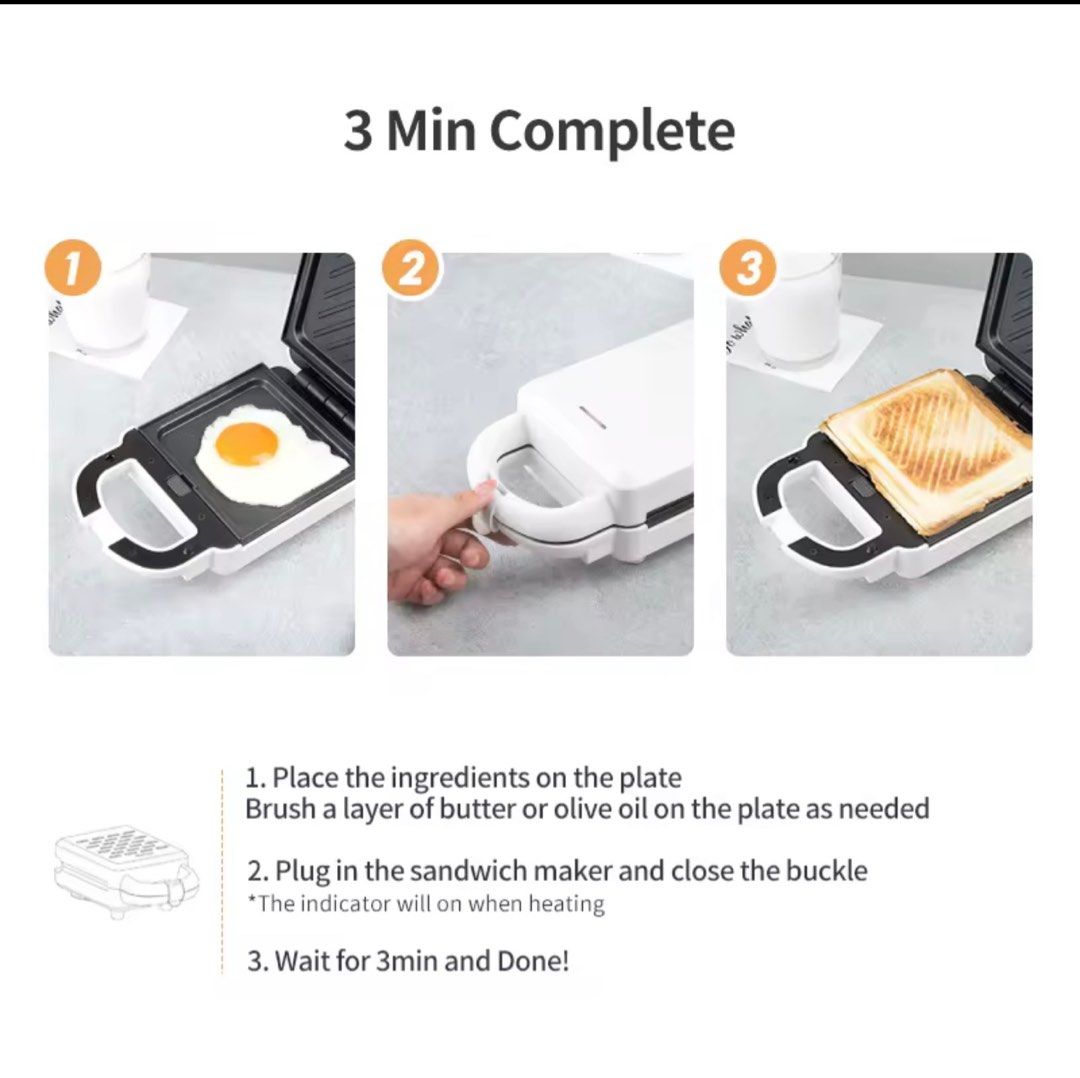 3 Min Complete

1

2

3

1. Place the ingredients on the plate
Brush a layer of butter or olive oil on the plate as needed

2. Plug in the sandwich maker and close the buckle
*The indicator will on when heating

3. Wait for 3min and Done!