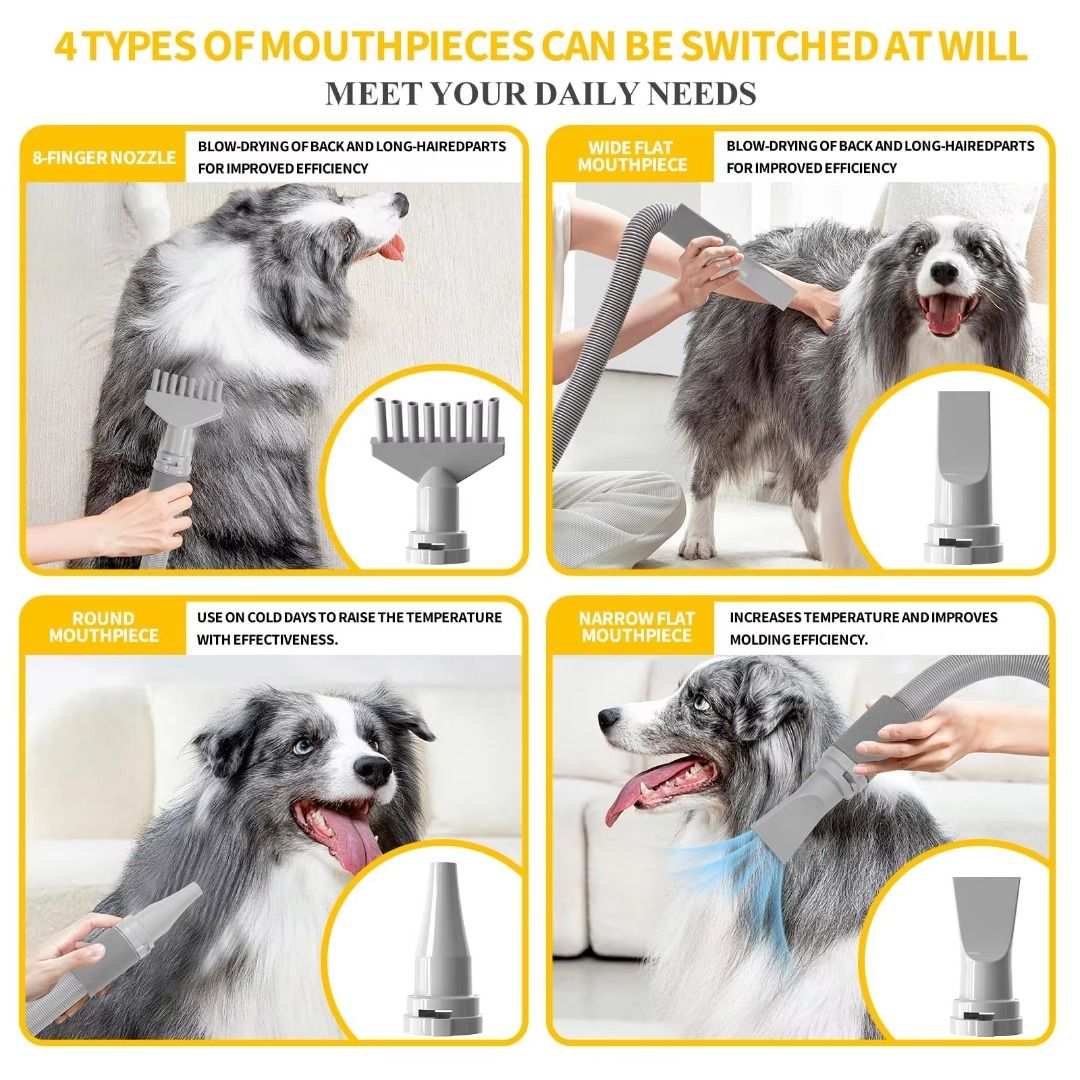 4 TYPES OF MOUTHPIECES CAN BE SWITCHED AT WILL
MEET YOUR DAILY NEEDS

8-FINGER NOZZLE
BLOW-DRYING OF BACK AND LONG-HAIREDPARTS FOR IMPROVED EFFICIENCY

WIDE FLAT MOUTHPIECE
BLOW-DRYING OF BACK AND LONG-HAIREDPARTS FOR IMPROVED EFFICIENCY

ROUND MOUTHPIECE
USE ON COLD DAYS TO RAISE THE TEMPERATURE WITH EFFECTIVENESS.

NARROW FLAT MOUTHPIECE
INCREASES TEMPERATURE AND IMPROVES MOLDING EFFICIENCY.