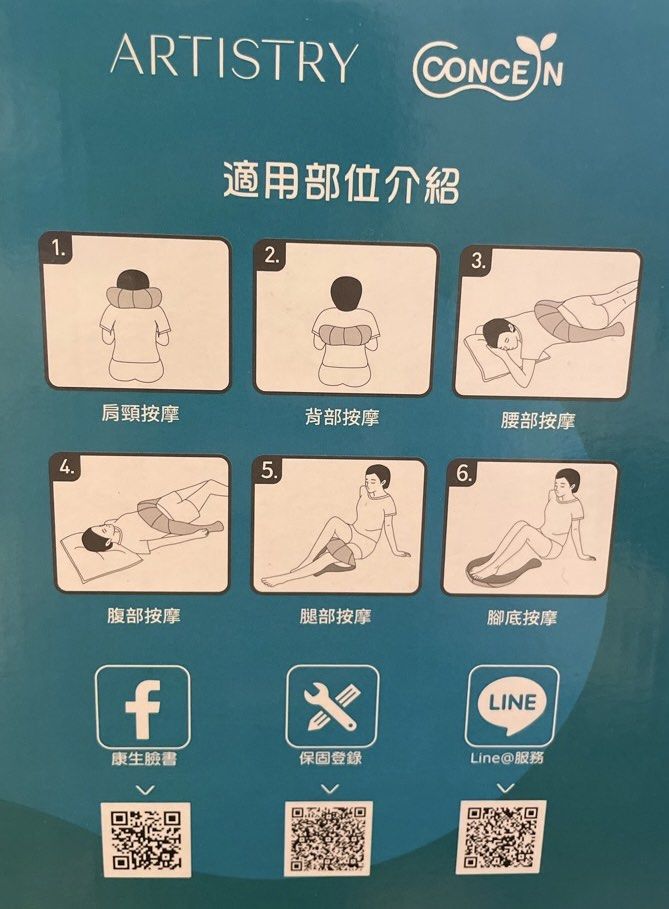 ARTISTRY CONCERN

適用部位介紹

1.
肩頸按摩

2.
背部按摩

3.
腰部按摩

4.
腹部按摩

5.
腿部按摩

6.
腳底按摩

f
康生臉書

保固登錄

LINE
Line@服務