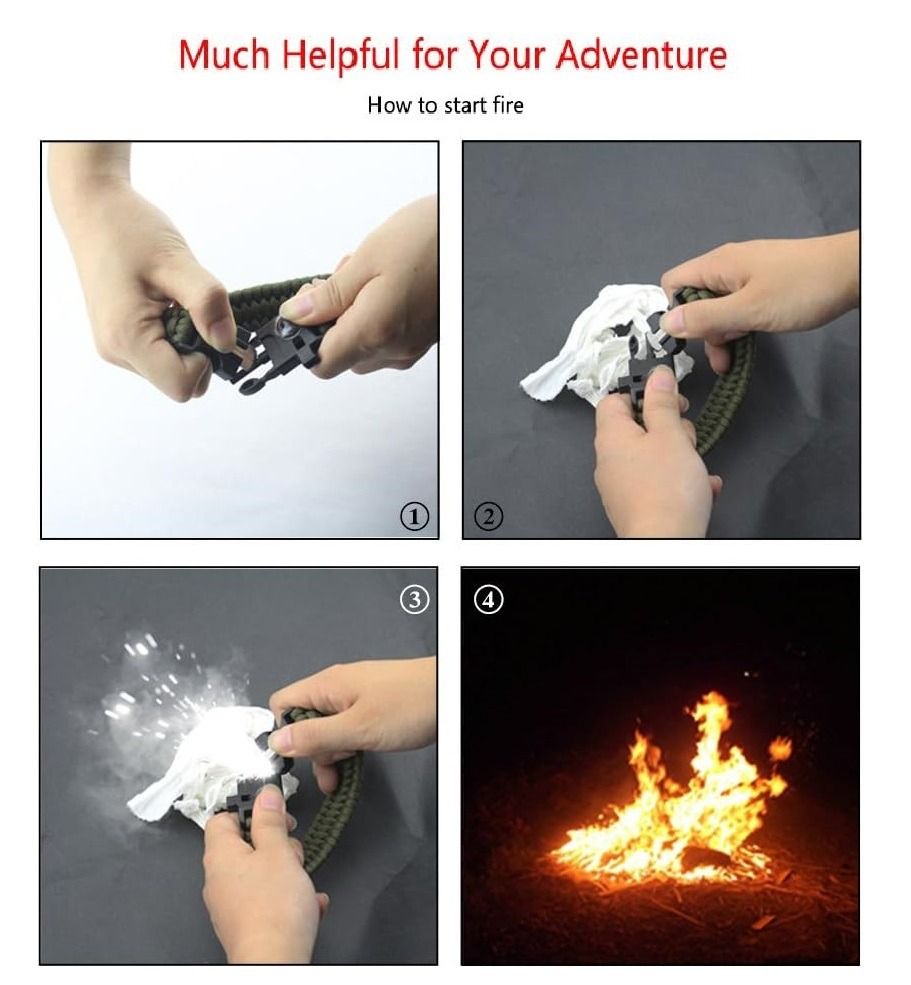 Much Helpful for Your Adventure

How to start fire

①

②

③

④