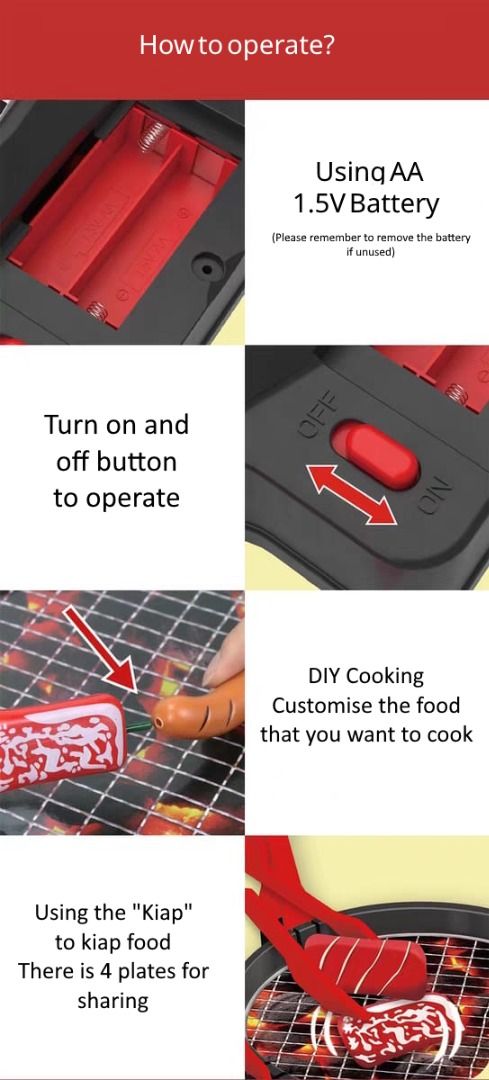 How to operate?

Using AA 1.5V Battery
(Please remember to remove the battery if unused)

Turn on and off button to operate

OFF
ON

DIY Cooking
Customise the food that you want to cook

Using the "Kiap" to kiap food
There is 4 plates for sharing