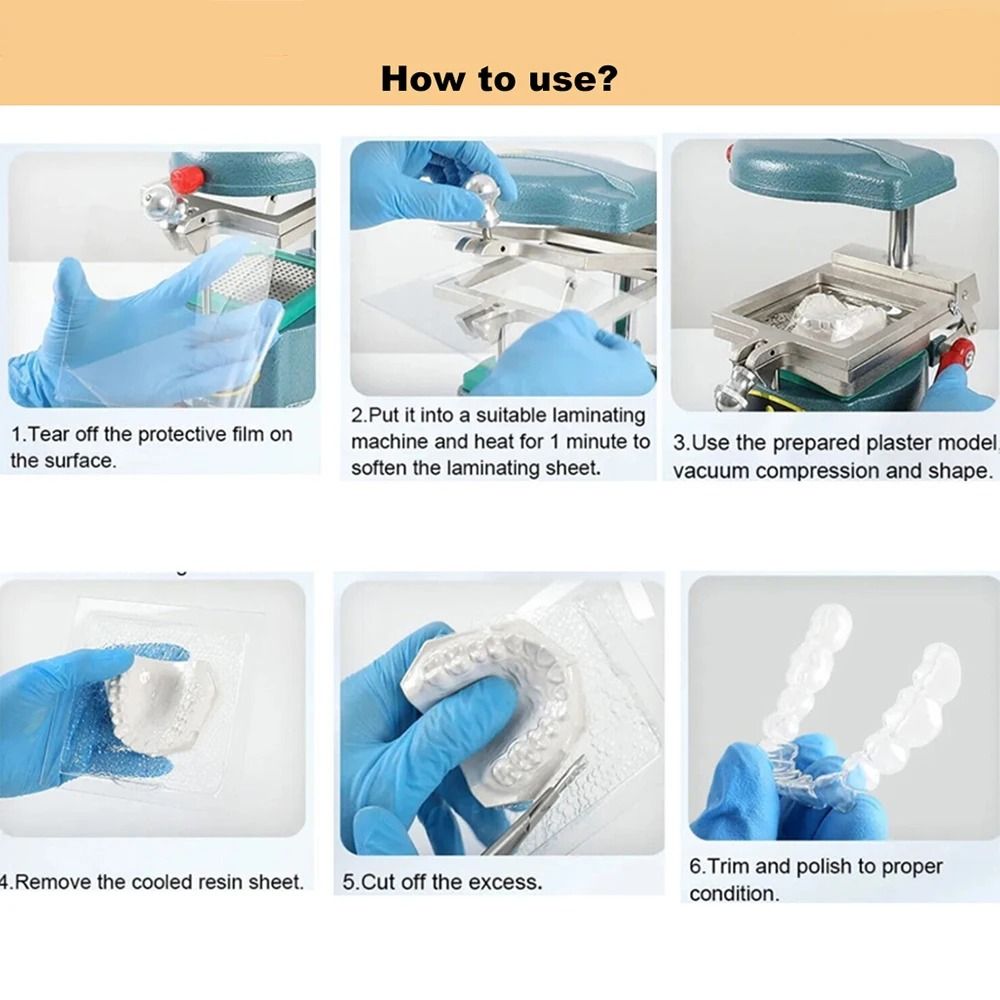 How to use?

1.Tear off the protective film on the surface.

2.Put it into a suitable laminating machine and heat for 1 minute to soften the laminating sheet.

3.Use the prepared plaster model, vacuum compression and shape.

4.Remove the cooled resin sheet.

5.Cut off the excess.

6.Trim and polish to proper condition.