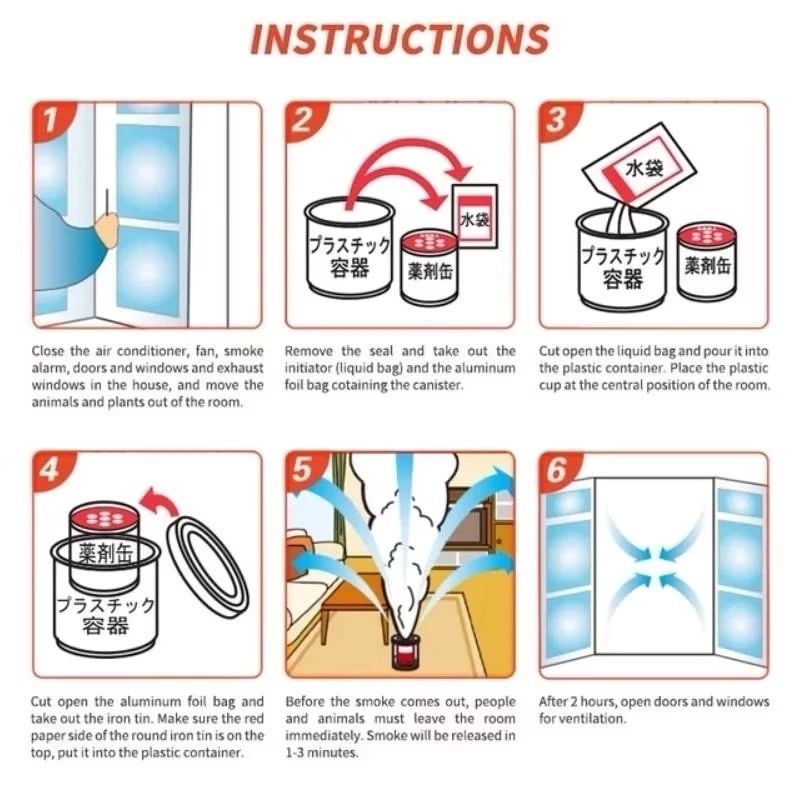 INSTRUCTIONS

1

Close the air conditioner, fan, smoke alarm, doors and windows and exhaust windows in the house, and move the animals and plants out of the room.

2

プラスチック容器

薬剤缶

水袋

Remove the seal and take out the initiator (liquid bag) and the aluminum foil bag cotaining the canister.

3

水袋

プラスチック容器

薬剤缶

Cut open the liquid bag and pour it into the plastic container. Place the plastic cup at the central position of the room.

4

薬剤缶

プラスチック容器

Cut open the aluminum foil bag and take out the iron tin. Make sure the red paper side of the round iron tin is on the top, put it into the plastic container.

5

Before the smoke comes out, people and animals must leave the room immediately. Smoke will be released in 1-3 minutes.

6

After 2 hours, open doors and windows for ventilation.