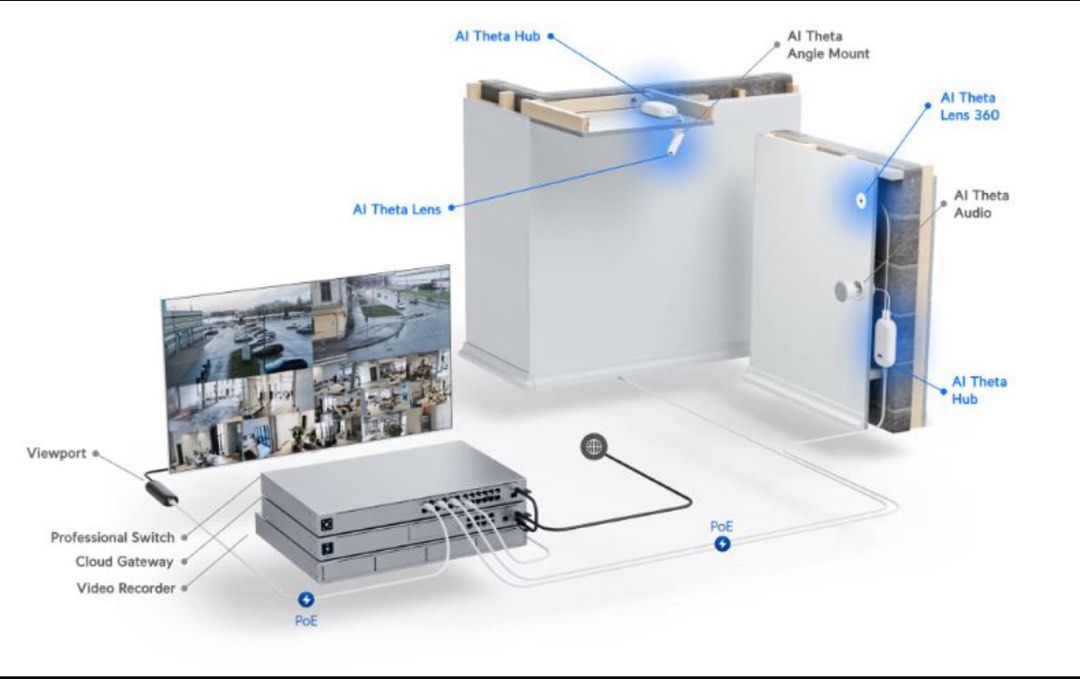 AI Theta Hub

AI Theta Angle Mount

AI Theta Lens 360

AI Theta Lens

AI Theta Audio

AI Theta Hub

Viewport

Professional Switch

Cloud Gateway

Video Recorder

PoE

PoE