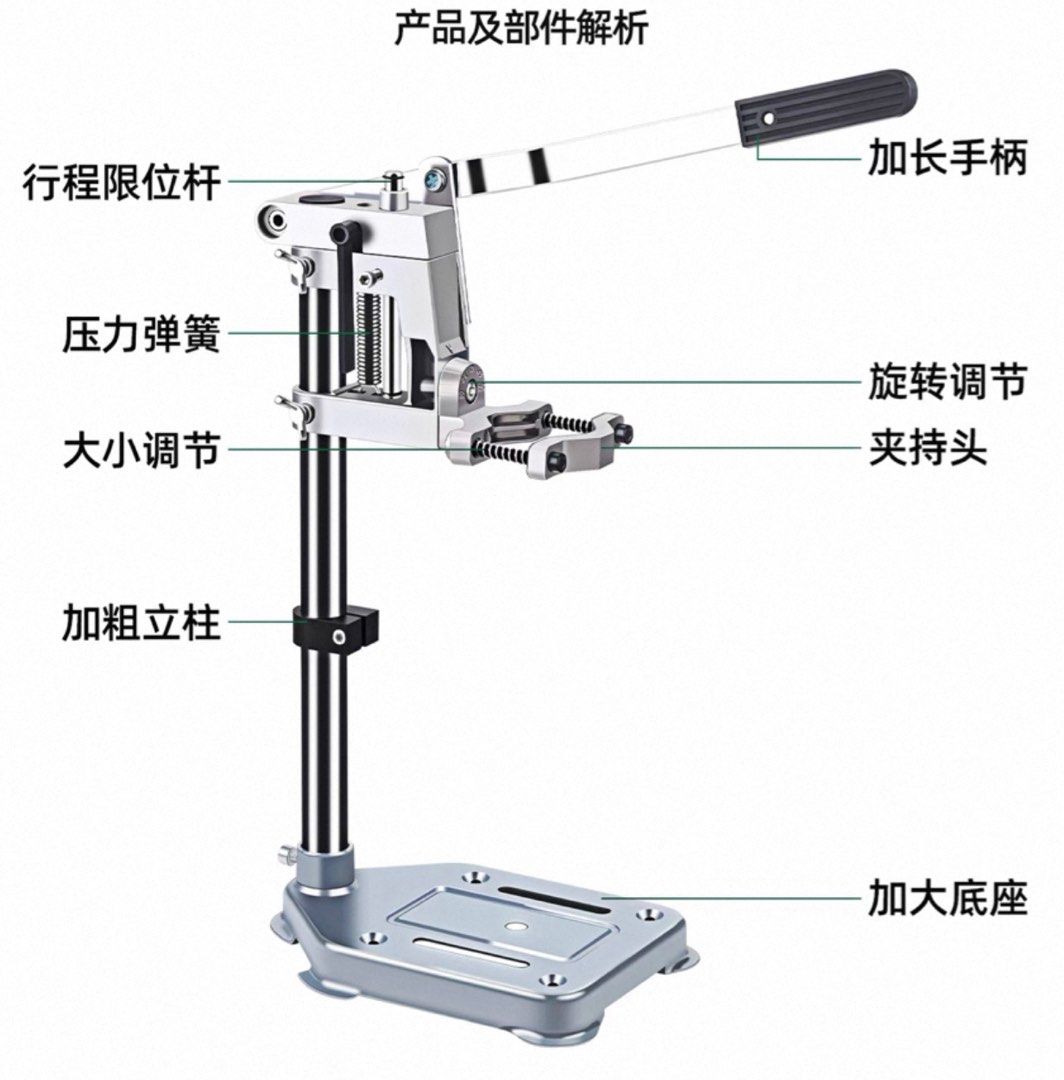 产品及部件解析

加长手柄

行程限位杆

压力弹簧

旋转调节

大小调节

夹持头

加粗立柱

加大底座