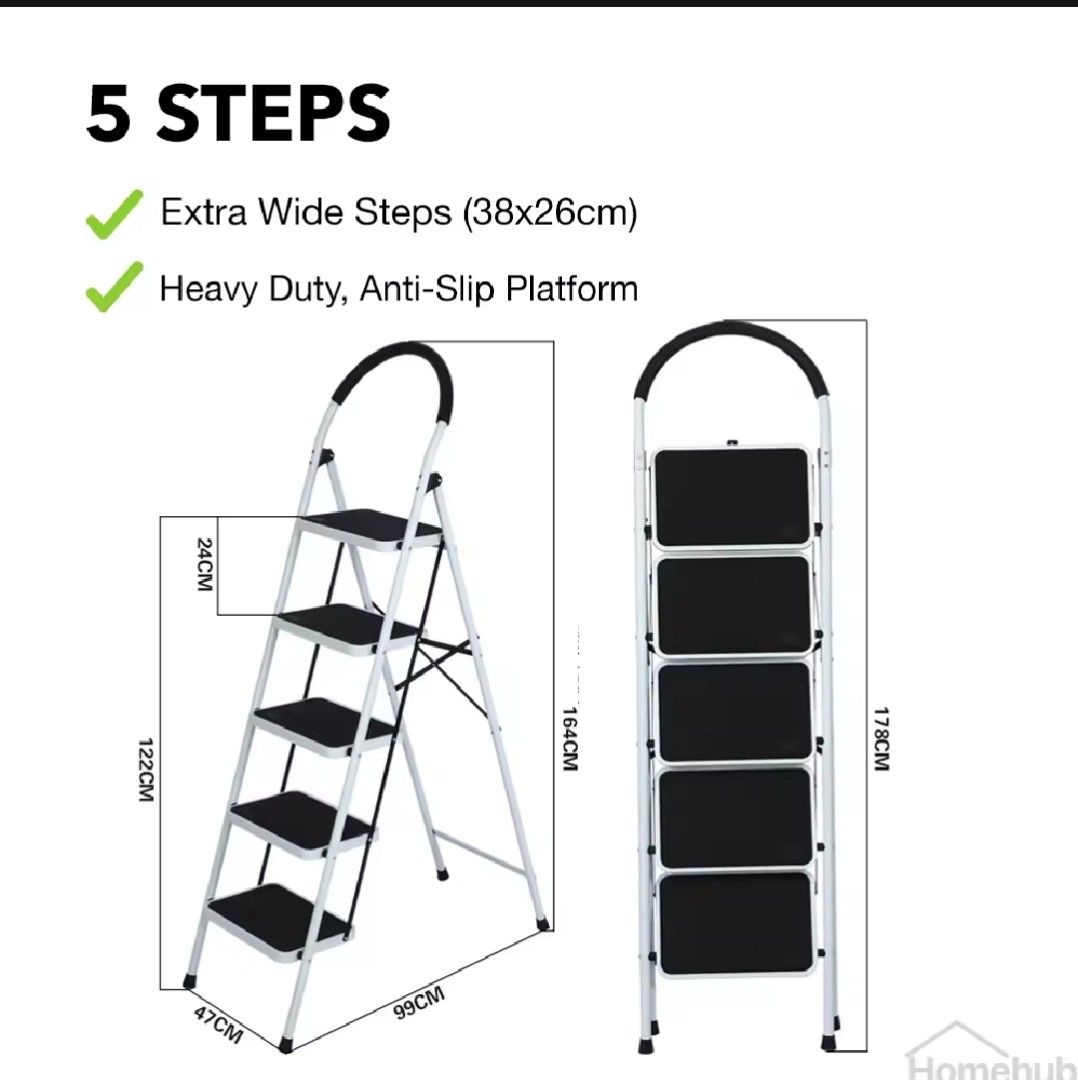 5 STEPS

Extra Wide Steps (38x26cm)

Heavy Duty, Anti-Slip Platform

24CM

122CM

164CM

47CM

99CM

178CM

Homehub