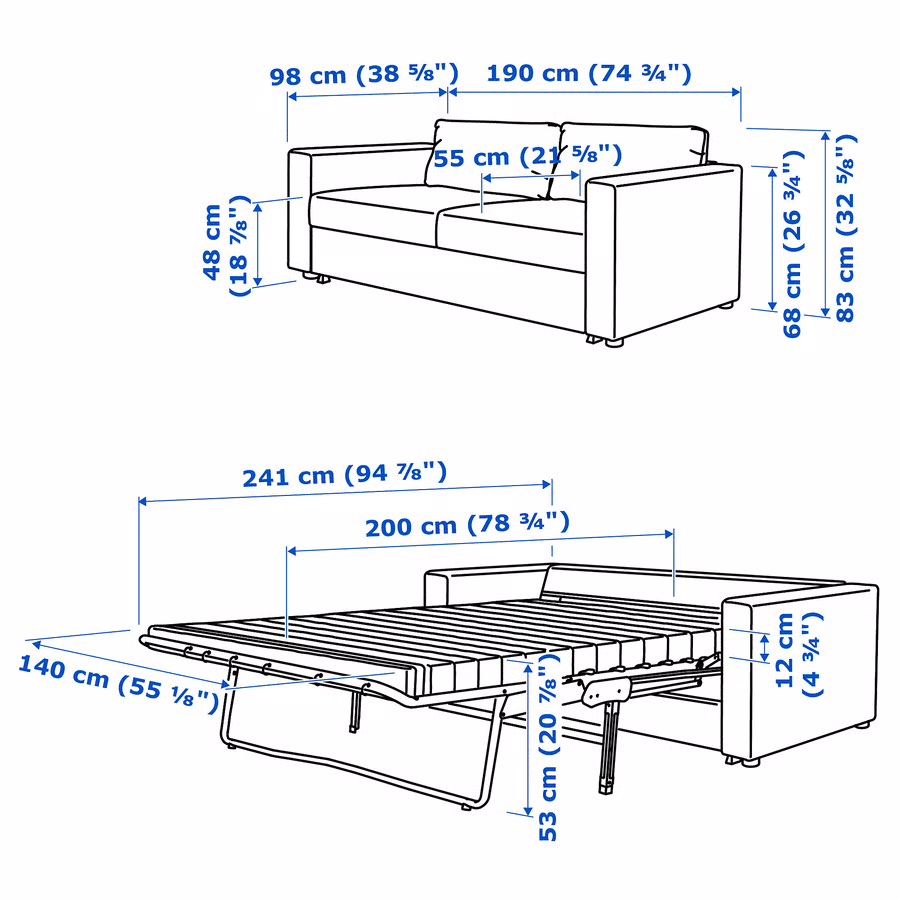 98 cm (38 ⅝")
190 cm (74 ¾")
55 cm (21 ⅝")
48 cm (18 ⅞")
68 cm (26 ¾")
83 cm (32 ⅝")

241 cm (94 ⅞")
200 cm (78 ¾")
140 cm (55 ⅛")
12 cm (4 ¾")
53 cm (20 ⅞")