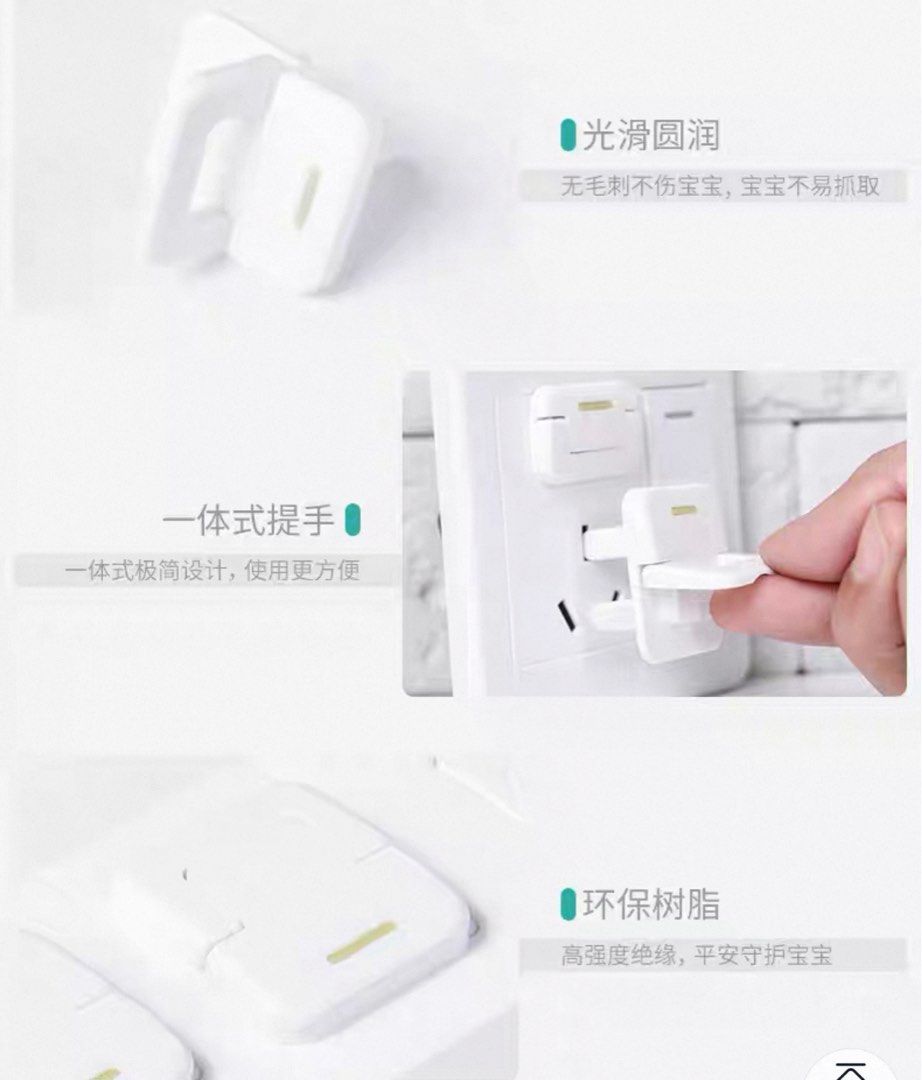 光滑圆润

无毛刺不伤宝宝，宝宝不易抓取

一体式提手

一体式极简设计，使用更方便

环保树脂

高强度绝缘，平安守护宝宝