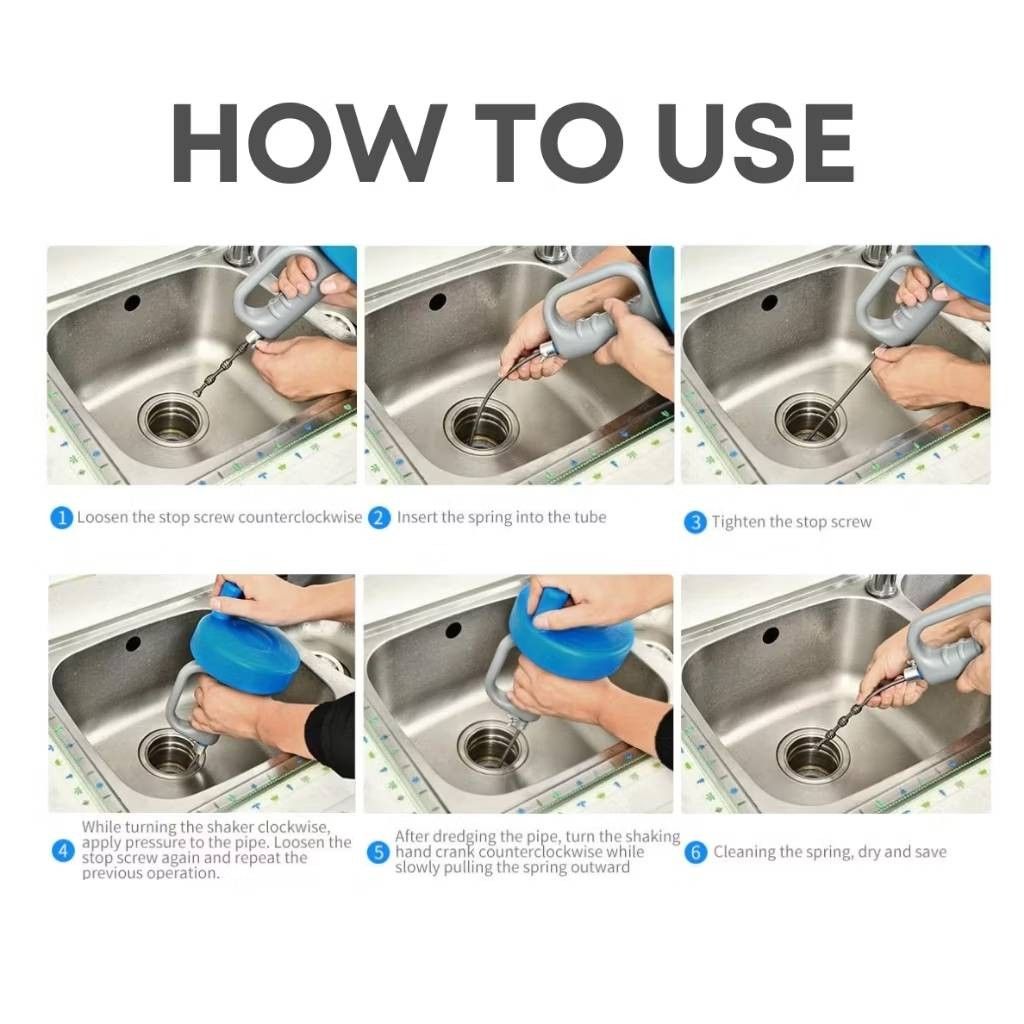 HOW TO USE

1 Loosen the stop screw counterclockwise

2 Insert the spring into the tube

3 Tighten the stop screw

4 While turning the shaker clockwise, apply pressure to the pipe. Loosen the stop screw again and repeat the previous operation.

5 After dredging the pipe, turn the shaking hand crank counterclockwise while slowly pulling the spring outward

6 Cleaning the spring, dry and save