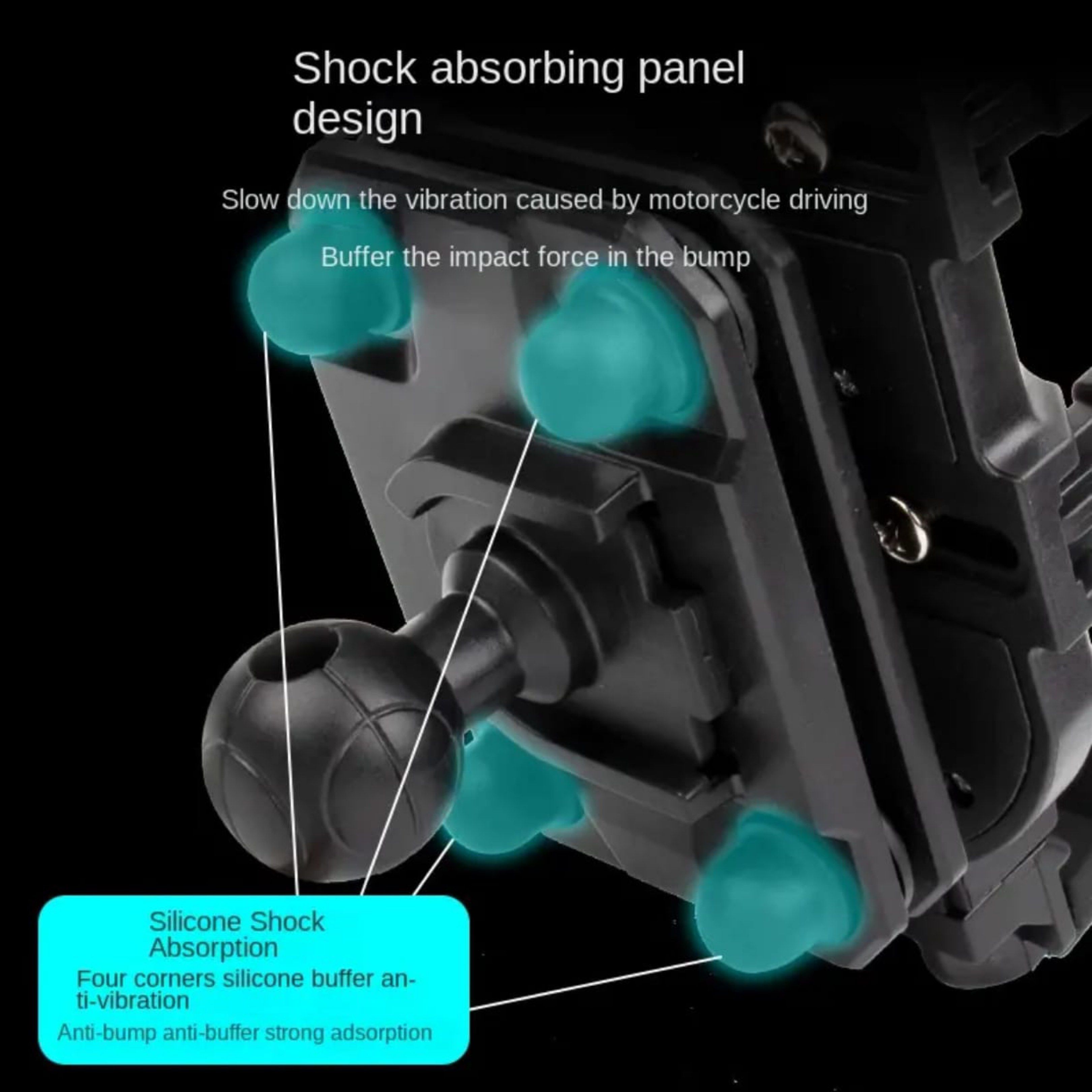 Shock absorbing panel design

Slow down the vibration caused by motorcycle driving

Buffer the impact force in the bump

Silicone Shock Absorption

Four corners silicone buffer anti-vibration

Anti-bump anti-buffer strong adsorption