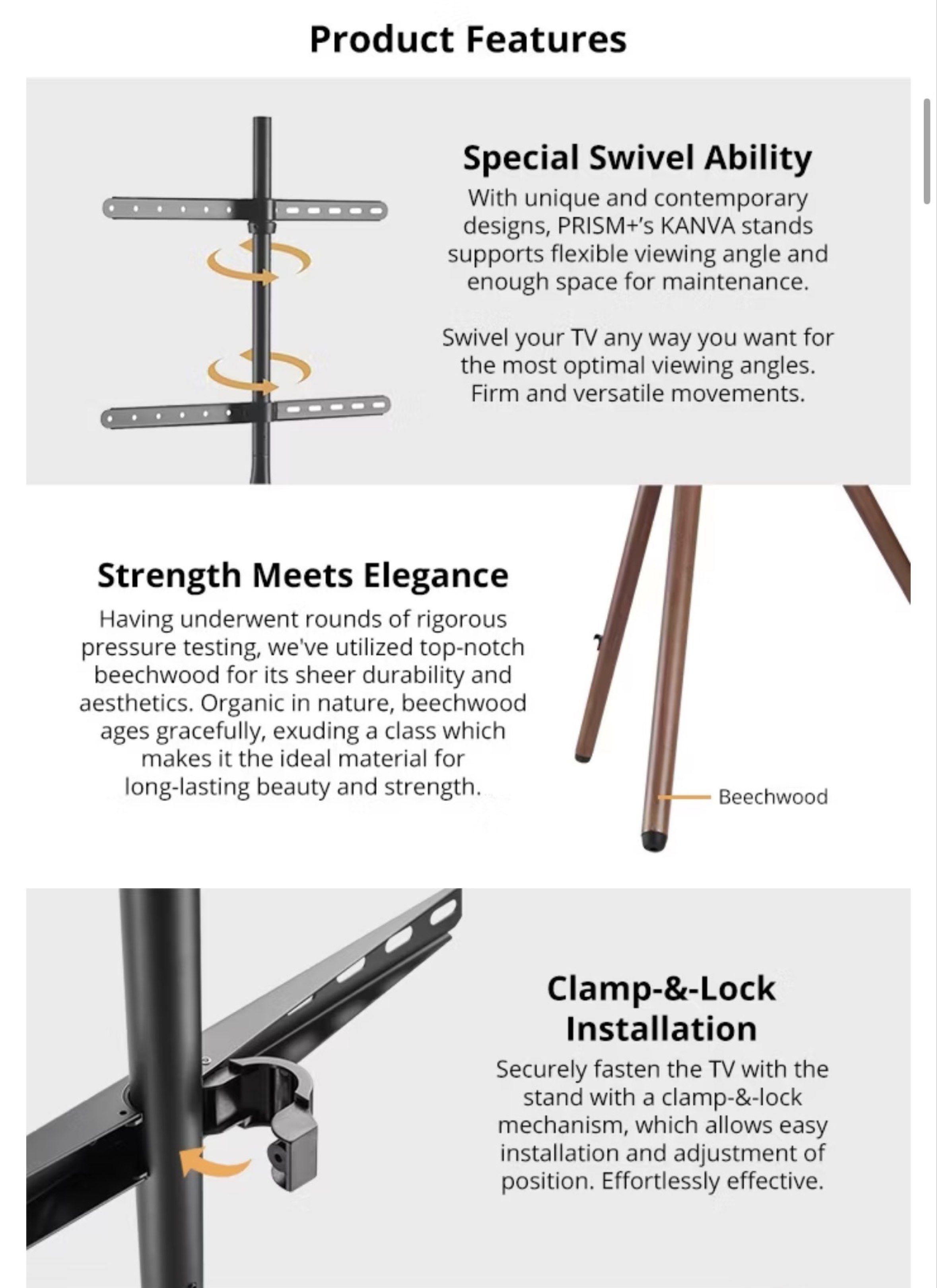 Product Features

Special Swivel Ability

With unique and contemporary designs, PRISM+'s KANVA stands supports flexible viewing angle and enough space for maintenance.

Swivel your TV any way you want for the most optimal viewing angles. Firm and versatile movements.

Strength Meets Elegance

Having underwent rounds of rigorous pressure testing, we've utilized top-notch beechwood for its sheer durability and aesthetics. Organic in nature, beechwood ages gracefully, exuding a class which makes it the ideal material for long-lasting beauty and strength.

Beechwood

Clamp-&-Lock Installation

Securely fasten the TV with the stand with a clamp-&-lock mechanism, which allows easy installation and adjustment of position. Effortlessly effective.