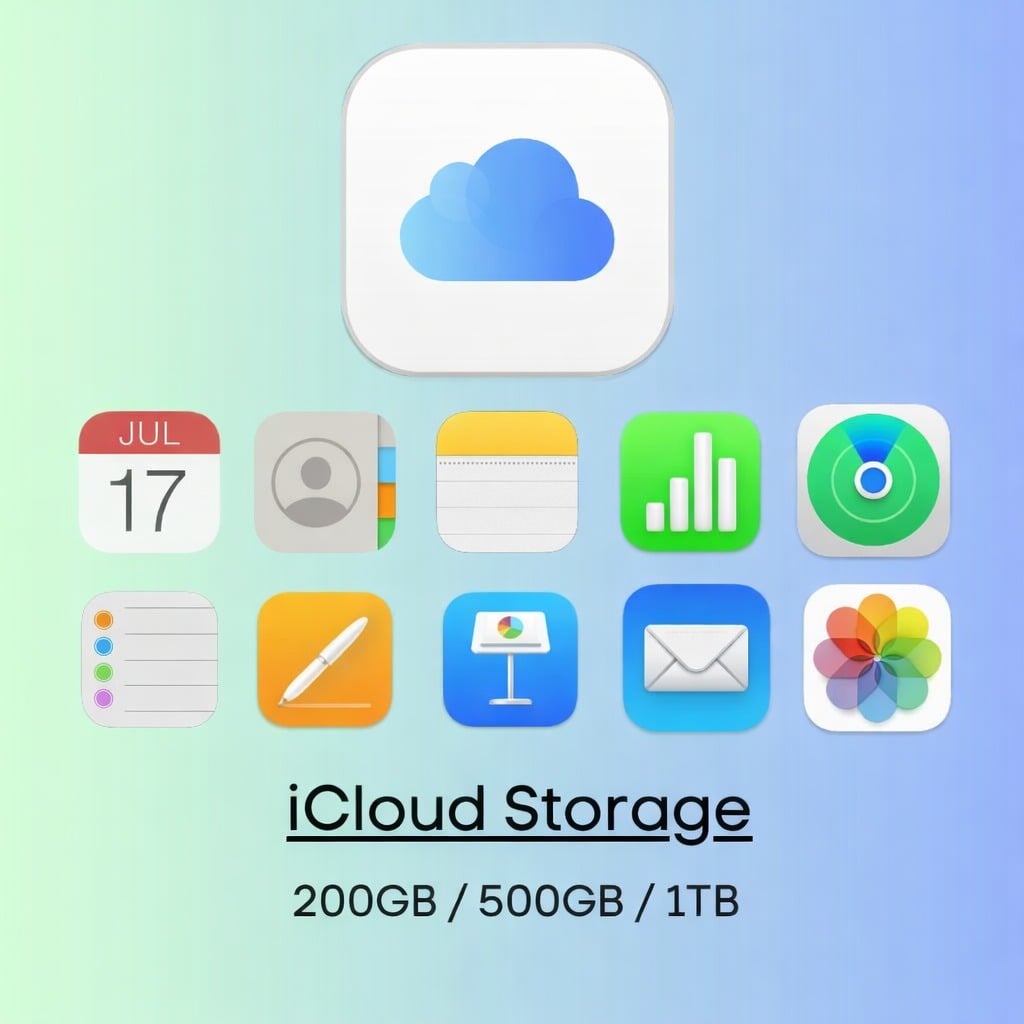 JUL
17

iCloud Storage

200GB / 500GB / 1TB