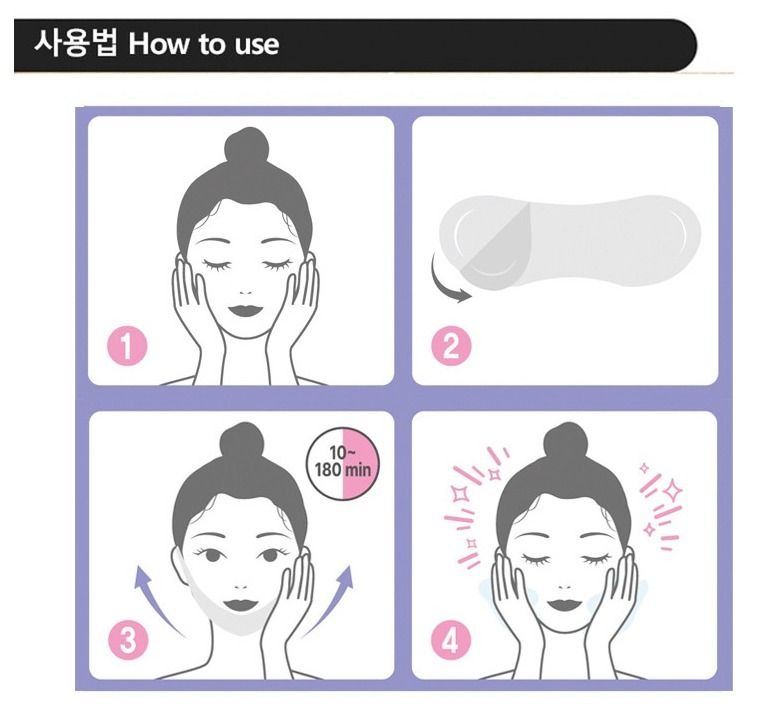 사용법 How to use

1

2

10~
180 min

3

4