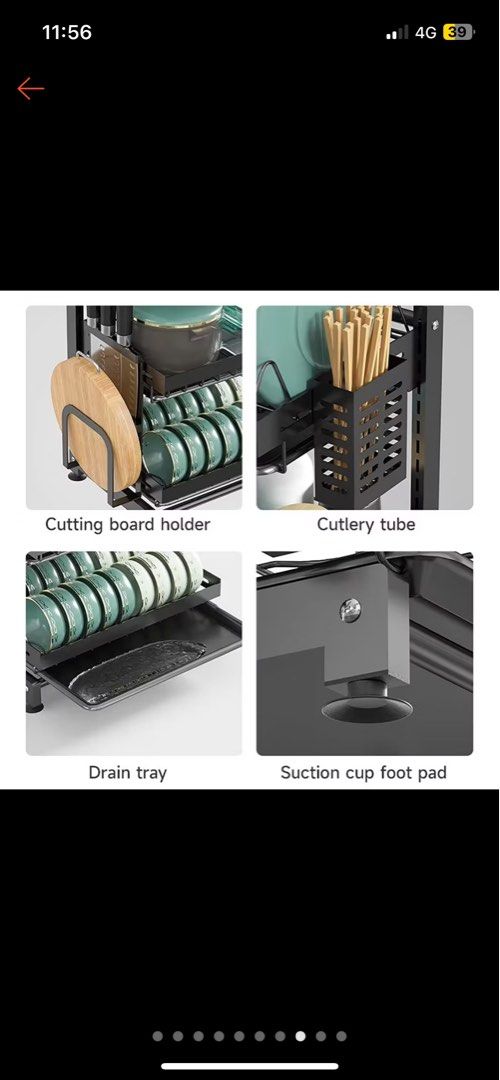 11:56

4G 39

Cutting board holder

Cutlery tube

Drain tray

Suction cup foot pad