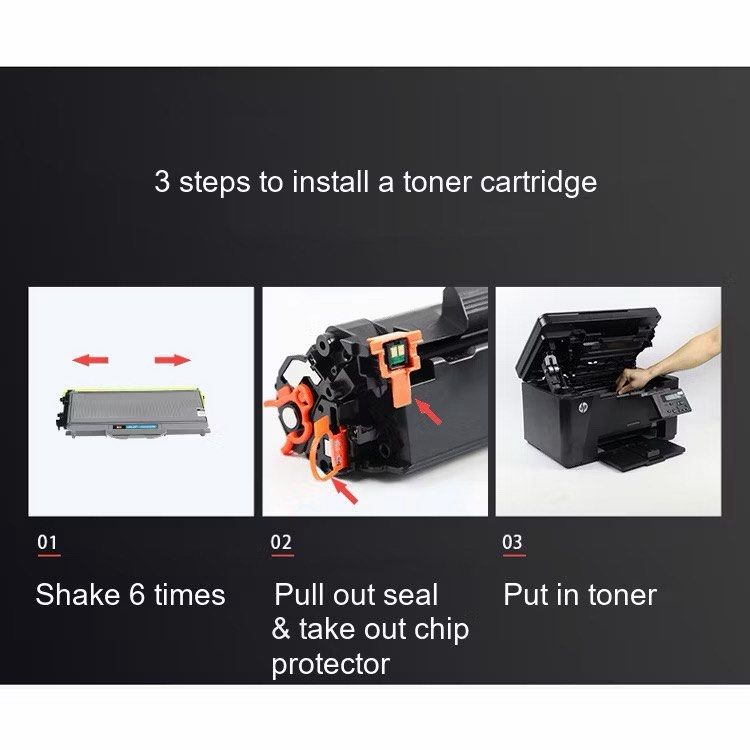 3 steps to install a toner cartridge

01

Shake 6 times

02

Pull out seal & take out chip protector

03

Put in toner