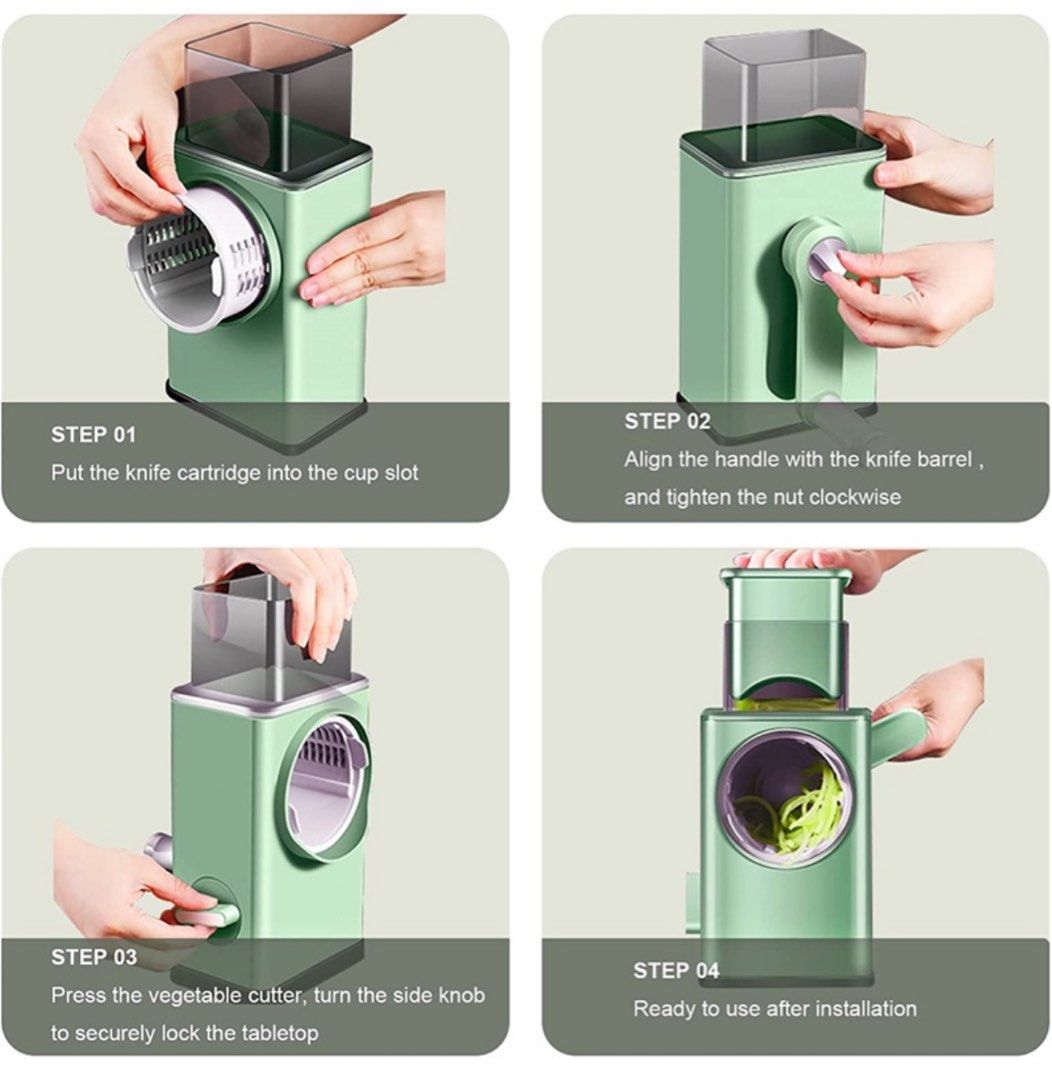 STEP 01
Put the knife cartridge into the cup slot

STEP 02
Align the handle with the knife barrel , and tighten the nut clockwise

STEP 03
Press the vegetable cutter, turn the side knob to securely lock the tabletop

STEP 04
Ready to use after installation