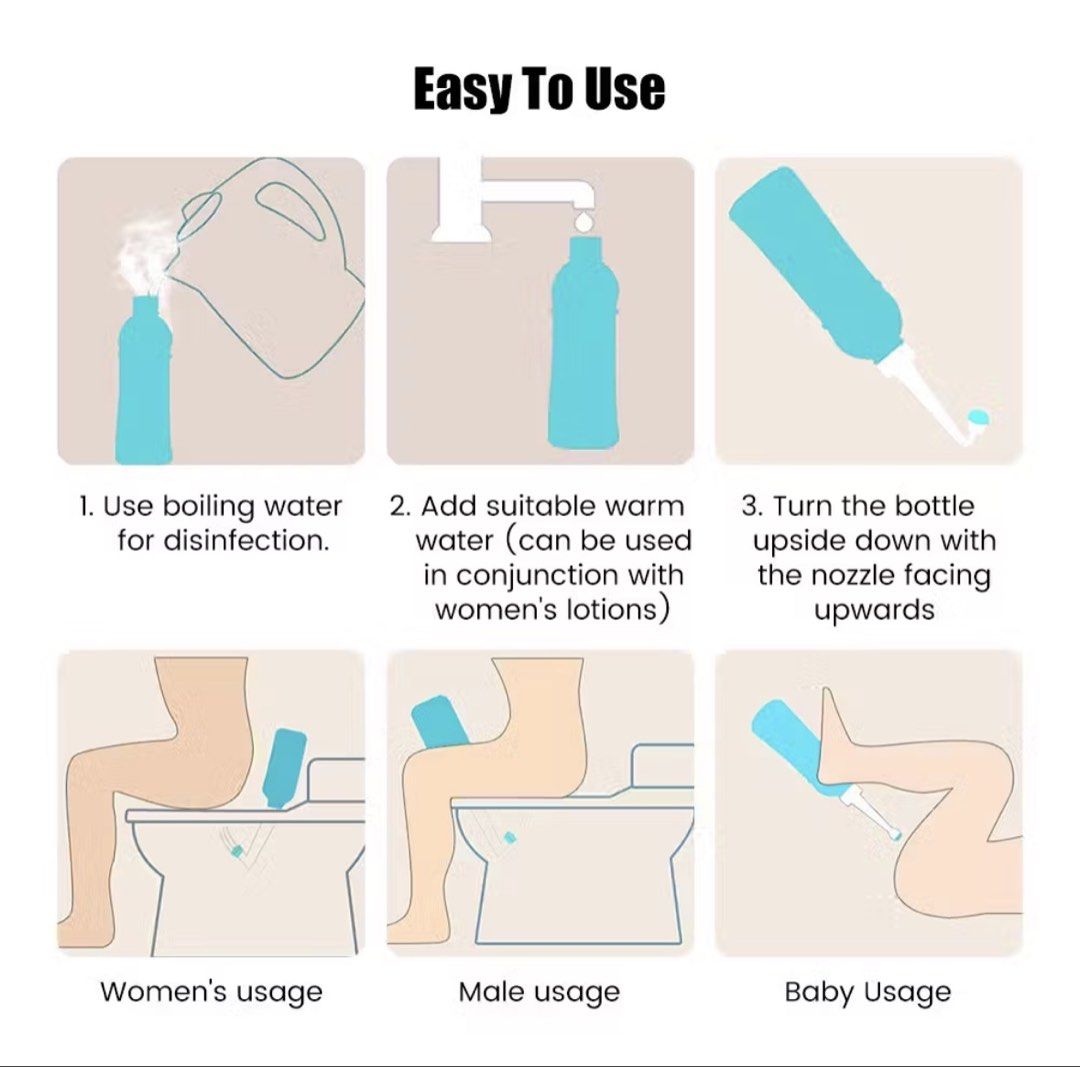 Easy To Use

1. Use boiling water for disinfection.

2. Add suitable warm water (can be used in conjunction with women's lotions)

3. Turn the bottle upside down with the nozzle facing upwards

Women's usage

Male usage

Baby Usage