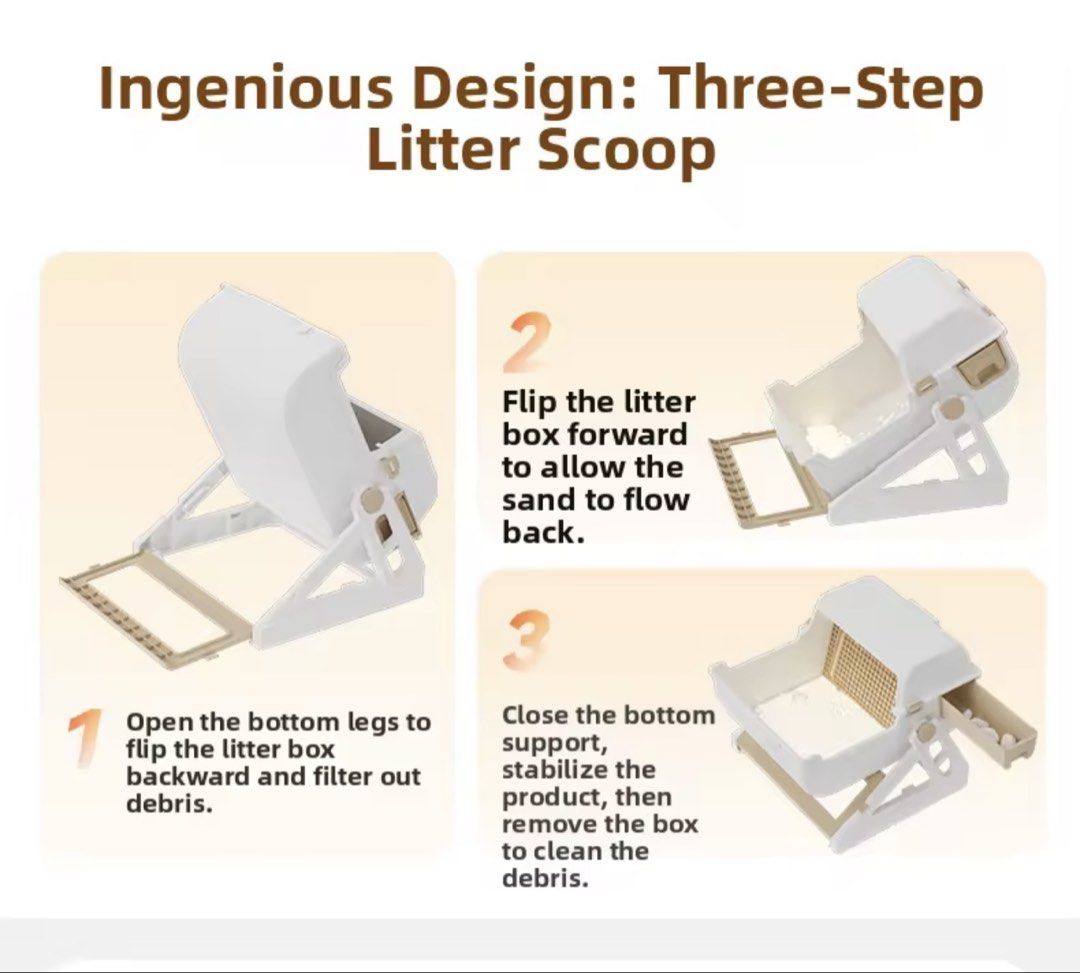 Ingenious Design: Three-Step Litter Scoop

1

Open the bottom legs to flip the litter box backward and filter out debris.

2

Flip the litter box forward to allow the sand to flow back.

3

Close the bottom support, stabilize the product, then remove the box to clean the debris.